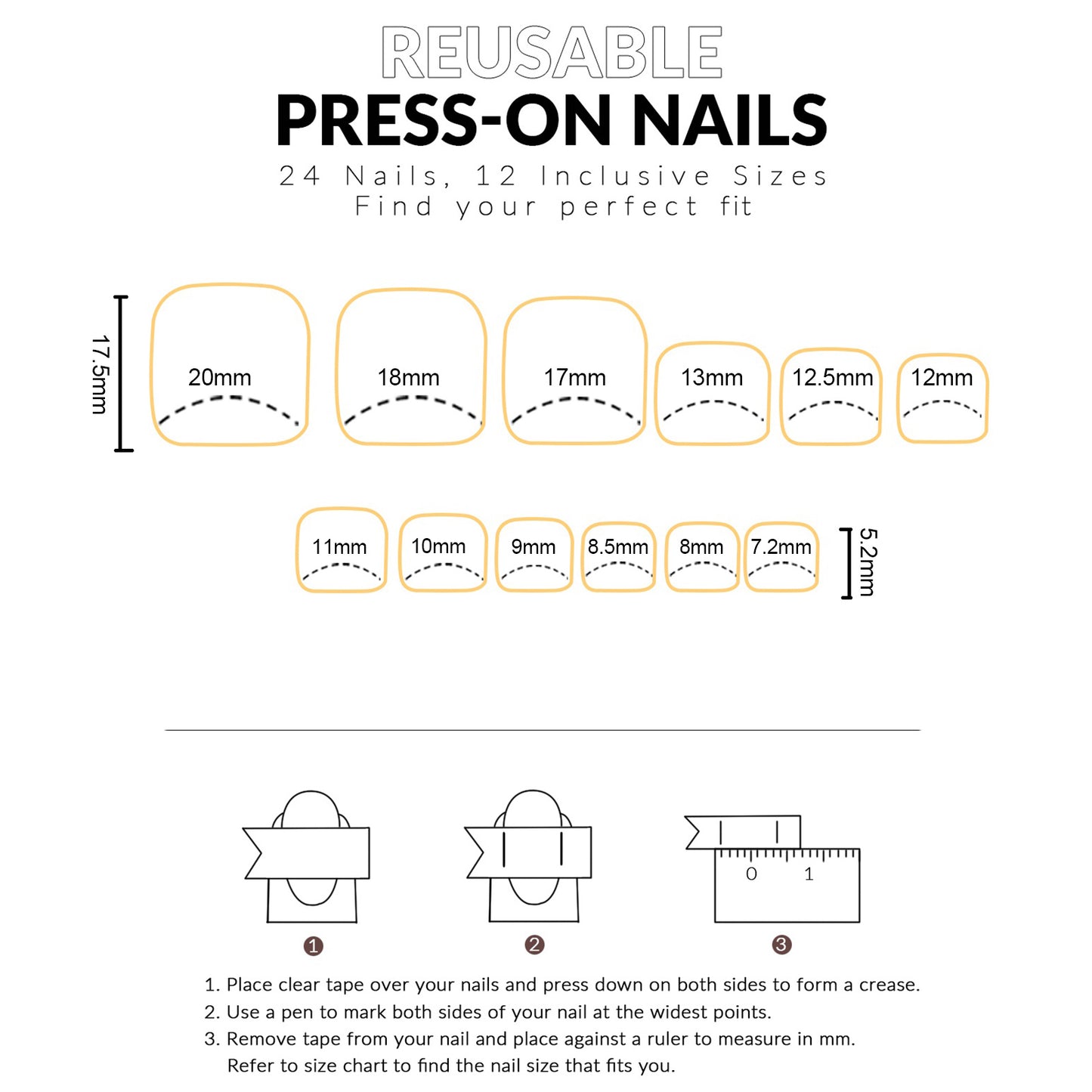 REUSABLE
PRESS-ON NAILS
24 Nails, 12 Inclusive Sizes
Find your perfect fit

17.5mm

20mm 18mm 17mm 13mm 12.5mm 12mm

11mm 10mm 9mm 8.5mm 8mm 7.2mm

5.2mm

0 1

1 2 3

1. Place clear tape over your nails and press down on both sides to form a crease.
2. Use a pen to mark both sides of your nail at the widest points.
3. Remove tape from your nail and place against a ruler to measure in mm. Refer to size chart to find the nail size that fits you.