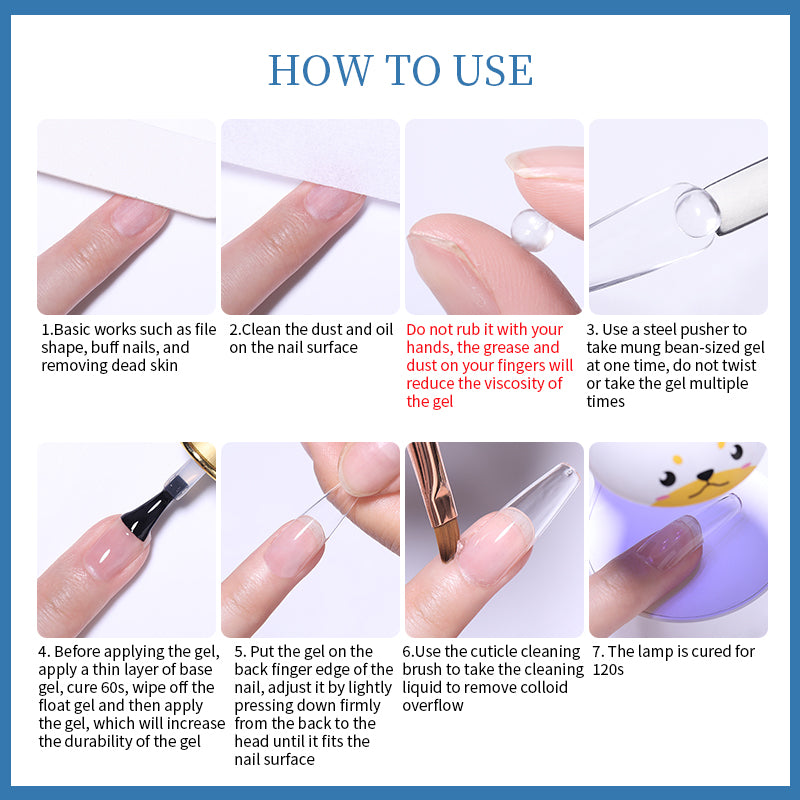 HOW TO USE

1.Basic works such as file shape, buff nails, and removing dead skin

2.Clean the dust and oil on the nail surface

Do not rub it with your hands, the grease and dust on your fingers will reduce the viscosity of the gel

3. Use a steel pusher to take mung bean-sized gel at one time, do not twist or take the gel multiple times

4. Before applying the gel, apply a thin layer of base gel, cure 60s, wipe off the float gel and then apply the gel, which will increase the durability of the gel

5. Put the gel on the back finger edge of the nail, adjust it by lightly pressing down firmly from the back to the head until it fits the nail surface

6.Use the cuticle cleaning brush to take the cleaning liquid to remove colloid overflow

7. The lamp is cured for 120s