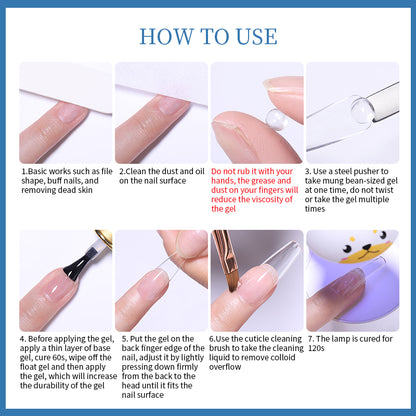 HOW TO USE

1.Basic works such as file shape, buff nails, and removing dead skin

2.Clean the dust and oil on the nail surface

Do not rub it with your hands, the grease and dust on your fingers will reduce the viscosity of the gel

3. Use a steel pusher to take mung bean-sized gel at one time, do not twist or take the gel multiple times

4. Before applying the gel, apply a thin layer of base gel, cure 60s, wipe off the float gel and then apply the gel, which will increase the durability of the gel

5. Put the gel on the back finger edge of the nail, adjust it by lightly pressing down firmly from the back to the head until it fits the nail surface

6.Use the cuticle cleaning brush to take the cleaning liquid to remove colloid overflow

7. The lamp is cured for 120s